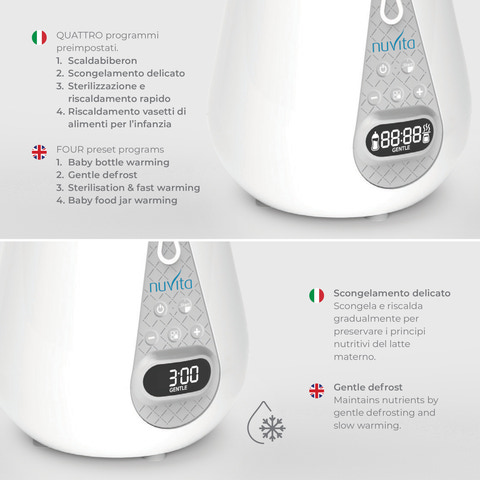 QUATTRO programmi preimpostati.
1. Scaldabiberon
2. Scongelamento delicato
3. Sterilizzazione e riscaldamento rapido
4. Riscaldamento vasetti di alimenti per l'infanzia

FOUR preset programs
1. Baby bottle warming
2. Gentle defrost
3. Sterilisation & fast warming
4. Baby food jar warming

nuvita

88:88
GENTLE

nuvita

3:00
GENTLE

Scongelamento delicato
Scongela e riscalda gradualmente per preservare i principi nutritivi del latte materno.

Gentle defrost
Maintains nutrients by gentle defrosting and slow warming.