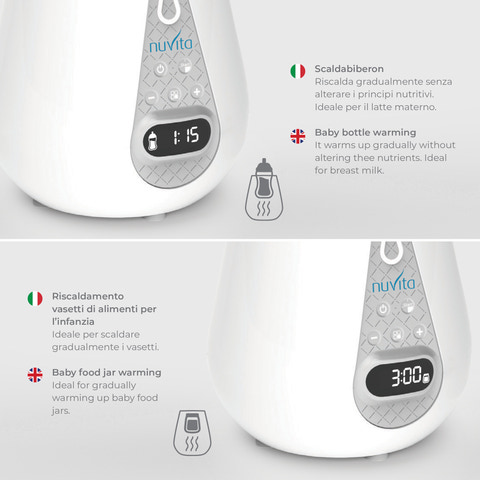 nuvita

1:15

Scaldabiberon
Riscalda gradualmente senza alterare i principi nutritivi. Ideale per il latte materno.

Baby bottle warming
It warms up gradually without altering thee nutrients. Ideal for breast milk.

Riscaldamento vasetti di alimenti per l'infanzia
Ideale per scaldare gradualmente i vasetti.

Baby food jar warming
Ideal for gradually warming up baby food jars.

nuvita

3:00