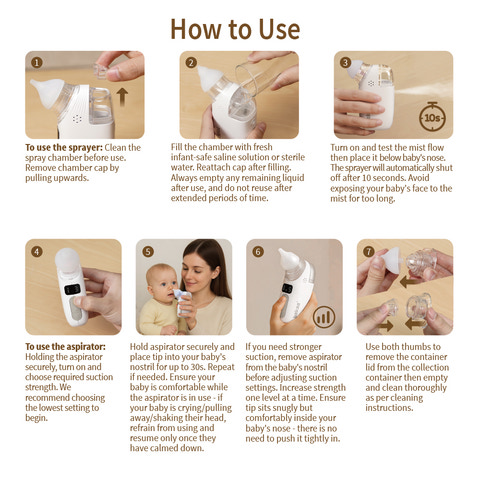 How to Use

1

To use the sprayer: Clean the spray chamber before use. Remove chamber cap by pulling upwards.

2

Fill the chamber with fresh infant-safe saline solution or sterile water. Reattach cap after filling. Always empty any remaining liquid after use, and do not reuse after extended periods of time.

3

10s

Turn on and test the mist flow then place it below baby's nose. The sprayer will automatically shut off after 10 seconds. Avoid exposing your baby's face to the mist for too long.

4

To use the aspirator: Holding the aspirator securely, turn on and choose required suction strength. We recommend choosing the lowest setting to begin.

5

Hold aspirator securely and place tip into your baby's nostril for up to 30s. Repeat if needed. Ensure your baby is comfortable while the aspirator is in use - if your baby is crying/pulling away/shaking their head, refrain from using and resume only once they have calmed down.

6

If you need stronger suction, remove aspirator from the baby's nostril before adjusting suction settings. Increase strength one level at a time. Ensure tip sits snugly but comfortably inside your baby's nose - there is no need to push it tightly in.

7

Use both thumbs to remove the container lid from the collection container then empty and clean thoroughly as per cleaning instructions.