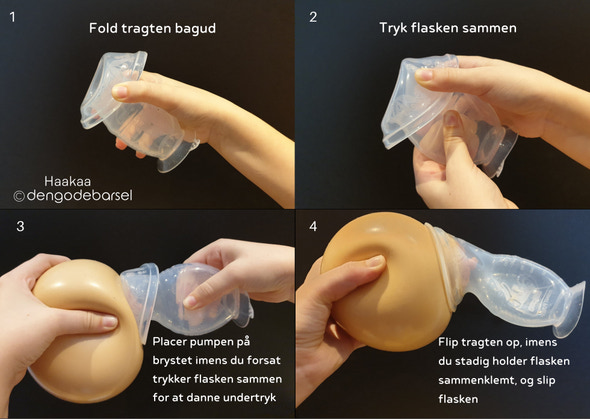 1

Fold tragten bagud

Haakaa
©dengodebarsel

2

Tryk flasken sammen

3

Placer pumpen på brystet imens du forsat trykker flasken sammen for at danne undertryk

4

Flip tragten op, imens du stadig holder flasken sammenklemt, og slip flasken