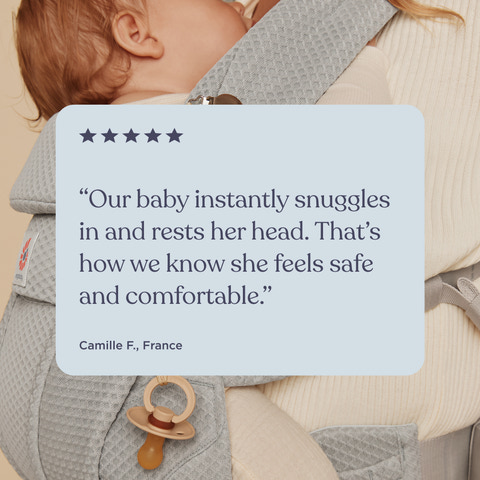 ★★★★★

“Our baby instantly snuggles in and rests her head. That’s how we know she feels safe and comfortable.”

Camille F., France