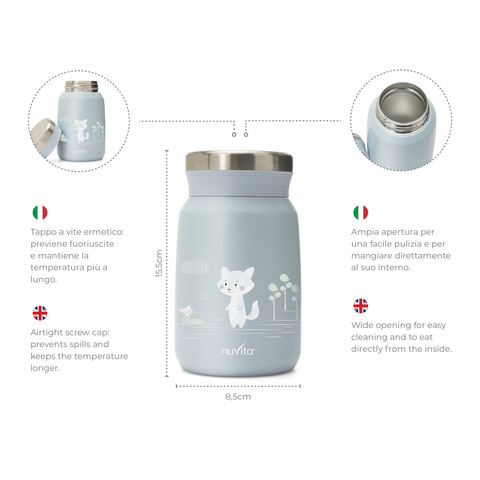 nuvita

Tappo a vite ermetico: previene fuoriuscite e mantiene la temperatura più a lungo.

Airtight screw cap: prevents spills and keeps the temperature longer.

15,5cm

nuvita

8,5cm

Ampia apertura per una facile pulizia e per mangiare direttamente al suo interno.

Wide opening for easy cleaning and to eat directly from the inside.