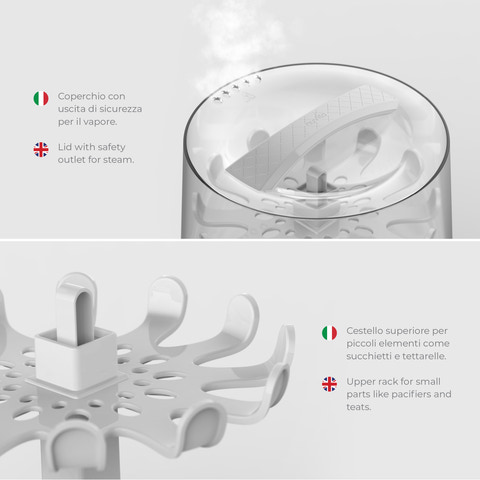 Coperchio con uscita di sicurezza per il vapore.

Lid with safety outlet for steam.

Cestello superiore per piccoli elementi come succhietti e tettarelle.

Upper rack for small parts like pacifiers and teats.